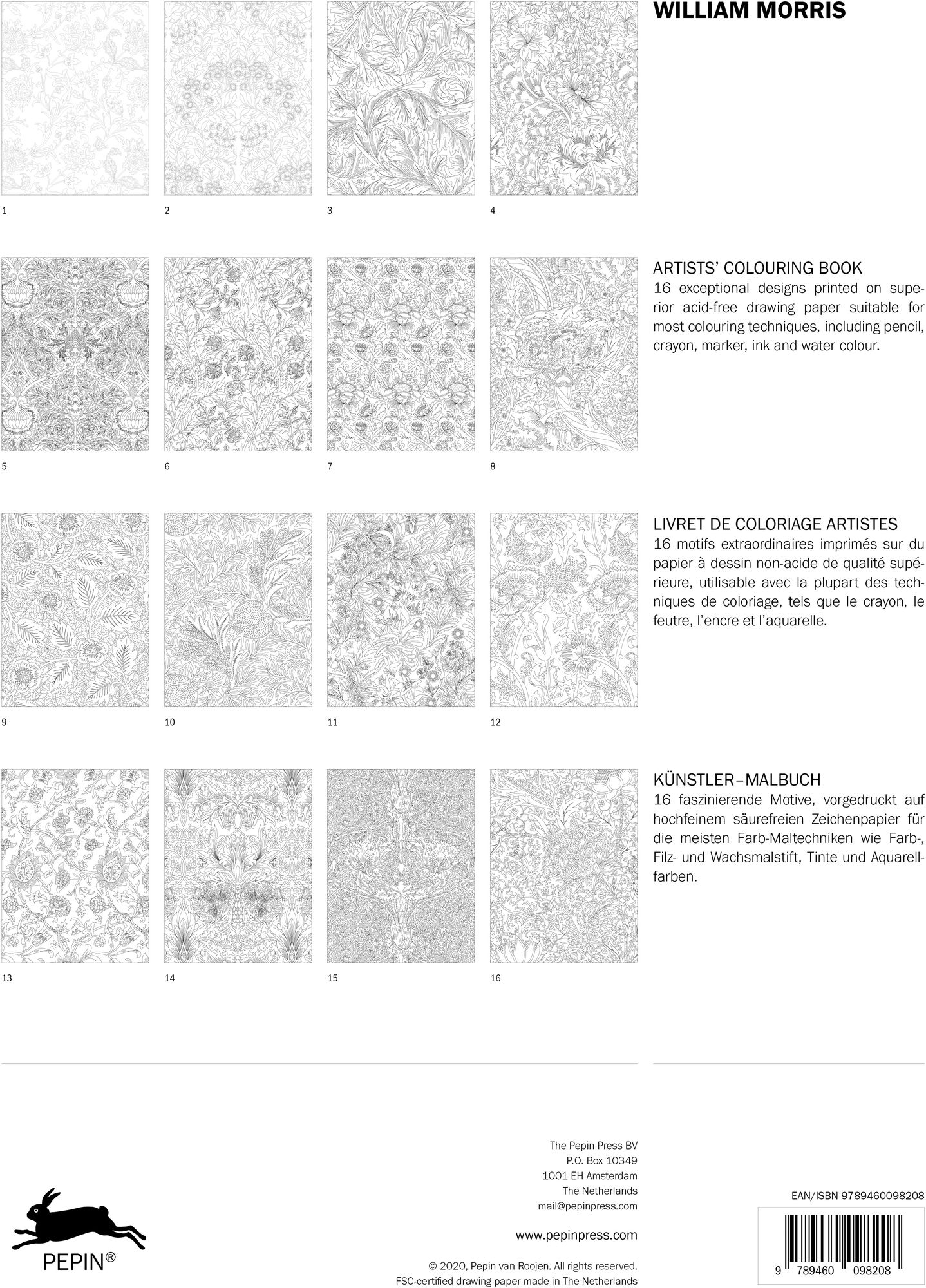 WILLIAM MORRIS

1
2
3
4

ARTISTS' COLOURING BOOK
16 exceptional designs printed on superior acid-free drawing paper suitable for most colouring techniques, including pencil, crayon, marker, ink and water colour.

5
6
7
8

LIVRET DE COLORIAGE ARTISTES
16 motifs extraordinaires imprimés sur du papier à dessin non-acide de qualité supérieure, utilisable avec la plupart des techniques de coloriage, tels que le crayon, le feutre, l'encre et l'aquarelle.

9
10
11
12

KÜNSTLER–MALBUCH
16 faszinierende Motive, vorgedruckt auf hochfeinem säurefreien Zeichenpapier für die meisten Farb-Maltechniken wie Farb-, Filz- und Wachsmalstift, Tinte und Aquarellfarben.

13
14
15
16

PEPIN®

The Pepin Press BV
P.O. Box 10349
1001 EH Amsterdam
The Netherlands
mail@pepinpress.com

www.pepinpress.com

© 2020, Pepin van Roojen. All rights reserved.
FSC-certified drawing paper made in The Netherlands

EAN/ISBN 9789460098208

9 789460 098208