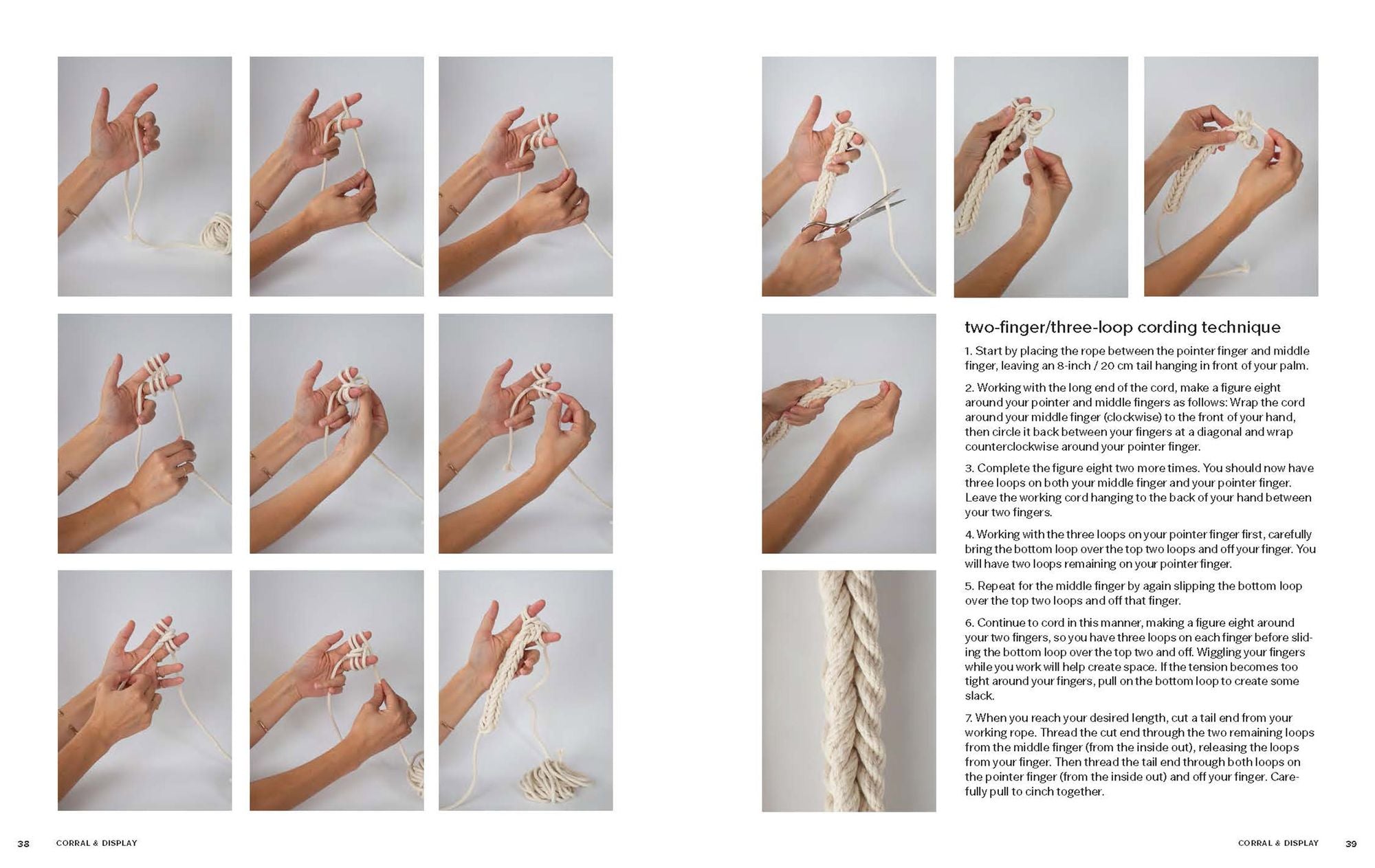 two-finger/three-loop cording technique

1. Start by placing the rope between the pointer finger and middle finger, leaving an 8-inch / 20 cm tail hanging in front of your palm.

2. Working with the long end of the cord, make a figure eight around your pointer and middle fingers as follows: Wrap the cord around your middle finger (clockwise) to the front of your hand, then circle it back between your fingers at a diagonal and wrap counterclockwise around your pointer finger.

3. Complete the figure eight two more times. You should now have three loops on both your middle finger and your pointer finger. Leave the working cord hanging to the back of your hand between your two fingers.

4. Working with the three loops on your pointer finger first, carefully bring the bottom loop over the top two loops and off your finger. You will have two loops remaining on your pointer finger.

5. Repeat for the middle finger by again slipping the bottom loop over the top two loops and off that finger.

6. Continue to cord in this manner, making a figure eight around your two fingers, so you have three loops on each finger before sliding the bottom loop over the top two and off. Wiggling your fingers while you work will help create space. If the tension becomes too tight around your fingers, pull on the bottom loop to create some slack.

7. When you reach your desired length, cut a tail end from your working rope. Thread the cut end through the two remaining loops from the middle finger (from the inside out), releasing the loops from your finger. Then thread the tail end through both loops on the pointer finger (from the inside out) and off your finger. Carefully pull to cinch together.

38 CORRAL & DISPLAY

CORRAL & DISPLAY 39